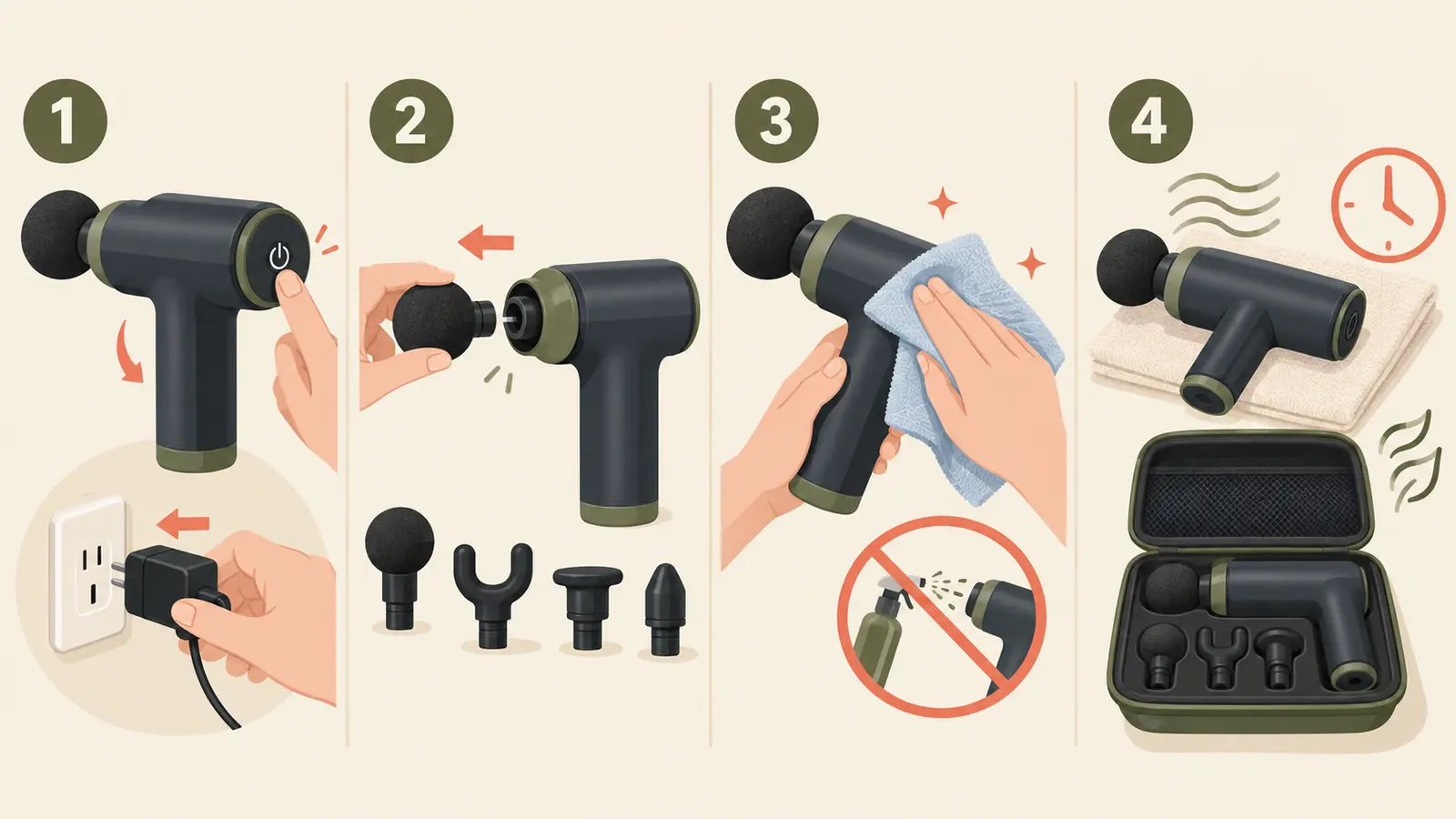 1

2

3

4